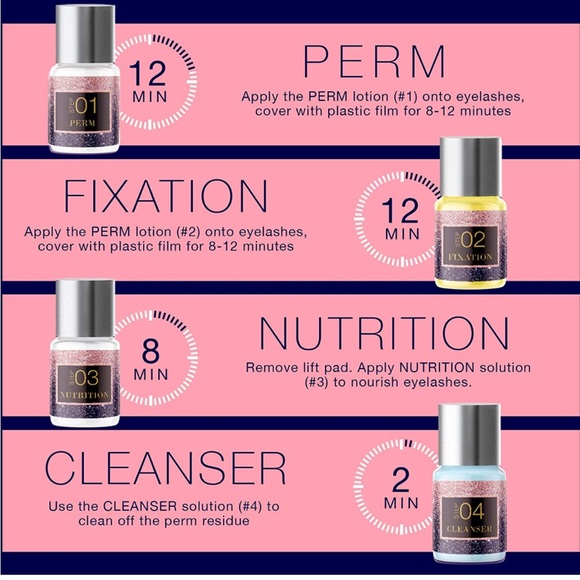 STEP 01
PERM

12
MIN

PERM
Apply the PERM lotion (#1) onto eyelashes, cover with plastic film for 8-12 minutes

FIXATION
Apply the PERM lotion (#2) onto eyelashes, cover with plastic film for 8-12 minutes

12
MIN

STEP 02
FIXATION

STEP 03
NUTRITION

8
MIN

NUTRITION
Remove lift pad. Apply NUTRITION solution (#3) to nourish eyelashes.

CLEANSER
Use the CLEANSER solution (#4) to clean off the perm residue

2
MIN

STEP 04
CLEANSER